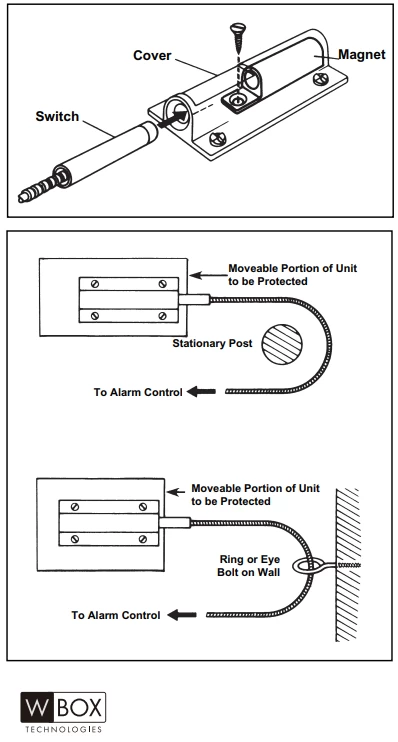 Cover

Magnet

Switch

Moveable Portion of Unit to be Protected

Stationary Post

To Alarm Control

Moveable Portion of Unit to be Protected

Ring or Eye Bolt on Wall

To Alarm Control

W BOX
TECHNOLOGIES